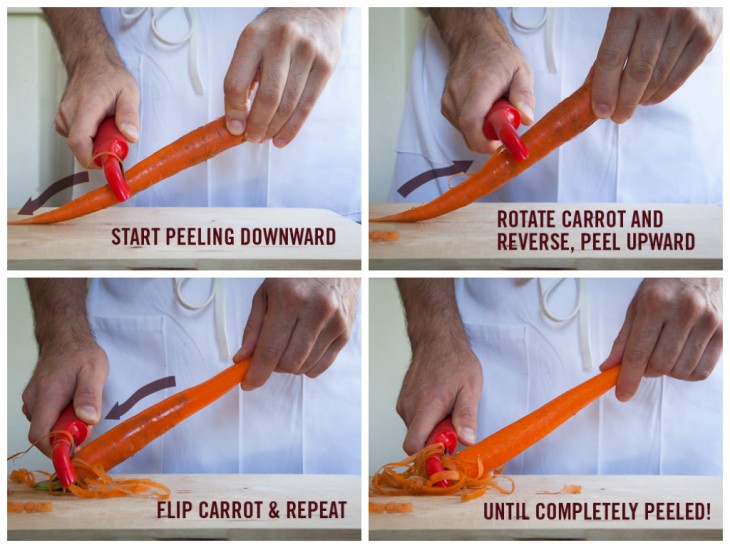 START PEELING DOWNWARD

ROTATE CARROT AND REVERSE, PEEL UPWARD

FLIP CARROT & REPEAT

UNTIL COMPLETELY PEELED!